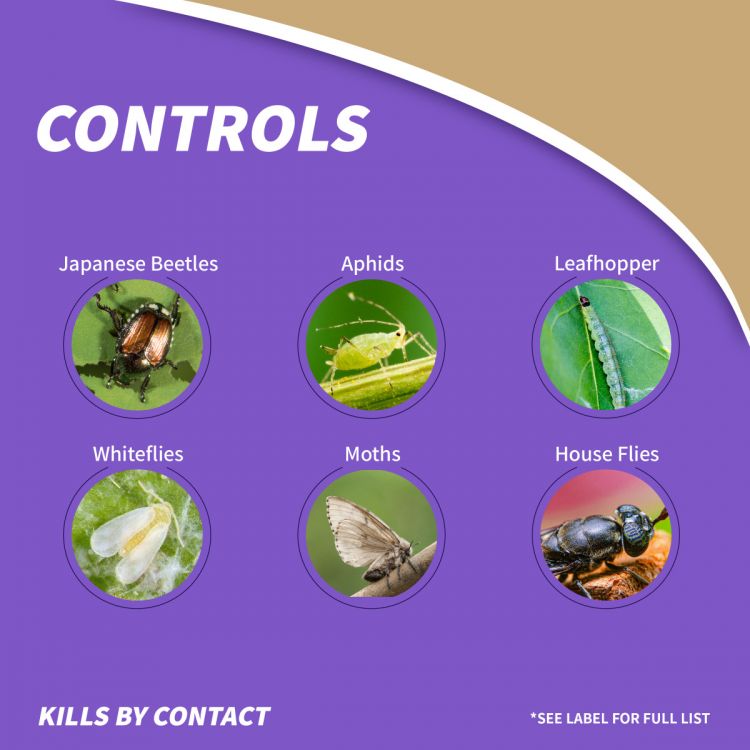 CONTROLS

Japanese Beetles

Aphids

Leafhopper

Whiteflies

Moths

House Flies

KILLS BY CONTACT

*SEE LABEL FOR FULL LIST